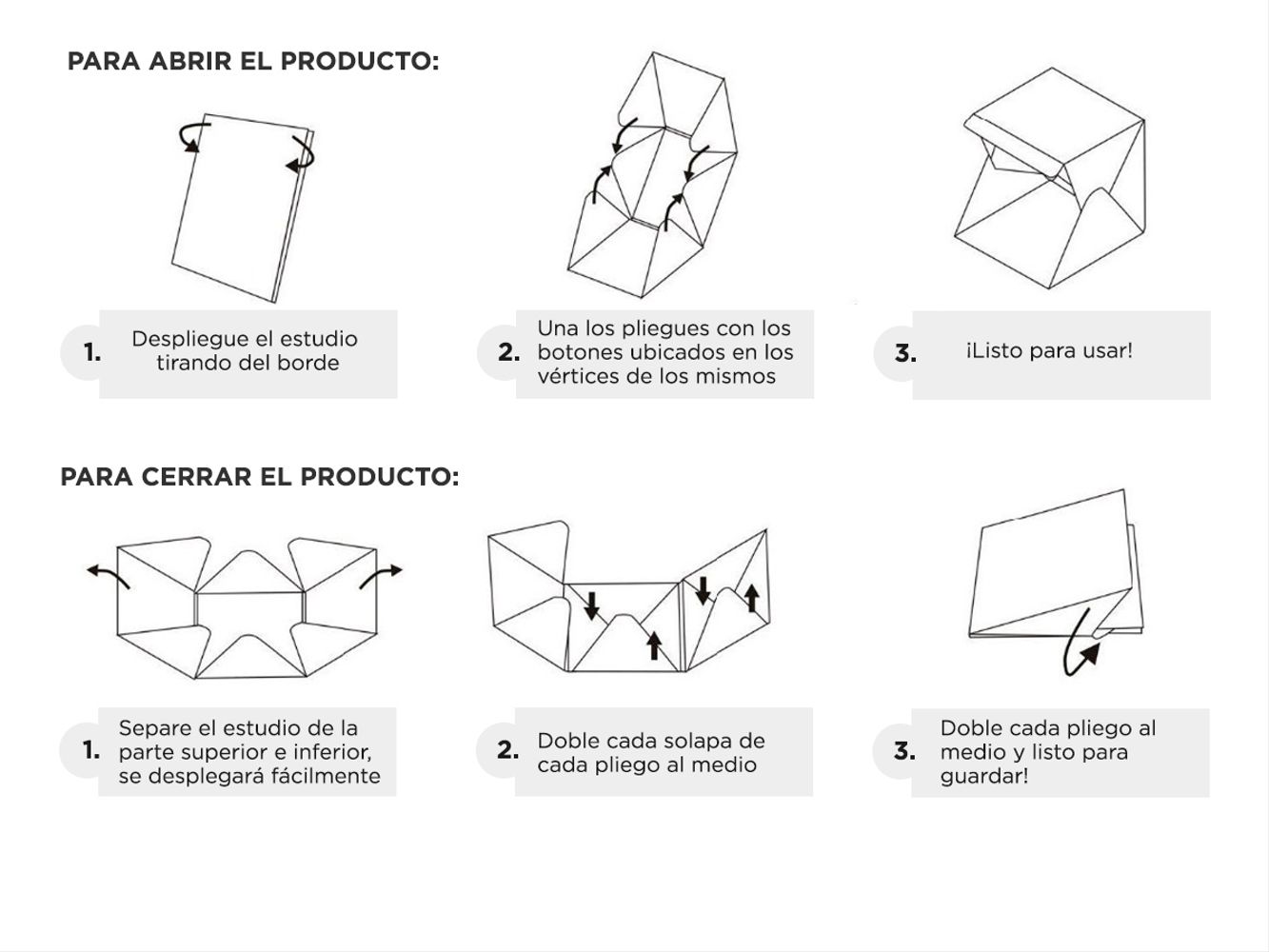 PARA ABRIR EL PRODUCTO:

1. Despliegue el estudio tirando del borde

2. Una los pliegues con los botones ubicados en los vértices de los mismos

3. ¡Listo para usar!

PARA CERRAR EL PRODUCTO:

1. Separe el estudio de la parte superior e inferior, se desplegará fácilmente

2. Doble cada solapa de cada pliego al medio

3. Doble cada pliego al medio y listo para guardar!